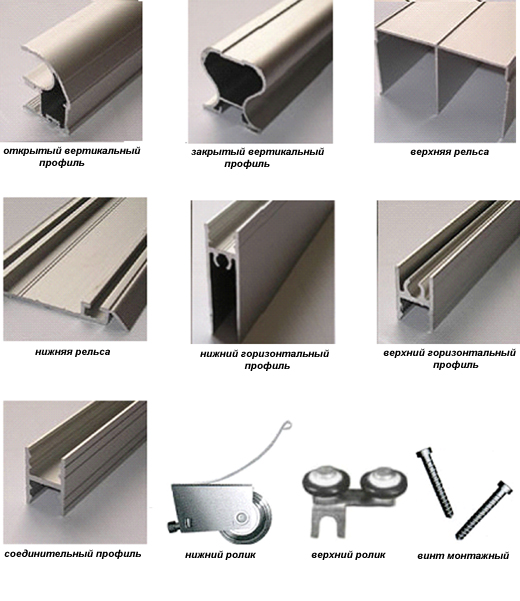 открытый вертикальный профиль

закрытый вертикальный профиль

верхняя рельса

нижняя рельса

нижний горизонтальный профиль

верхний горизонтальный профиль

соединительный профиль

нижний ролик

верхний ролик

винт монтажный